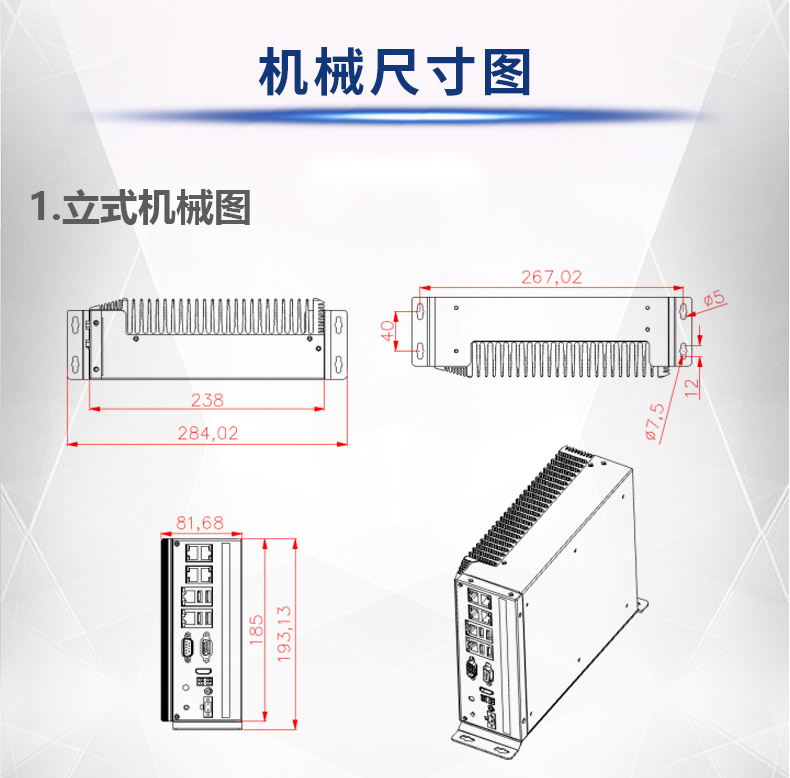 机械尺寸图

1.立式机械图

238

284,02

267,02

40

ø5

12

ø7,5

81,68

185

193,13